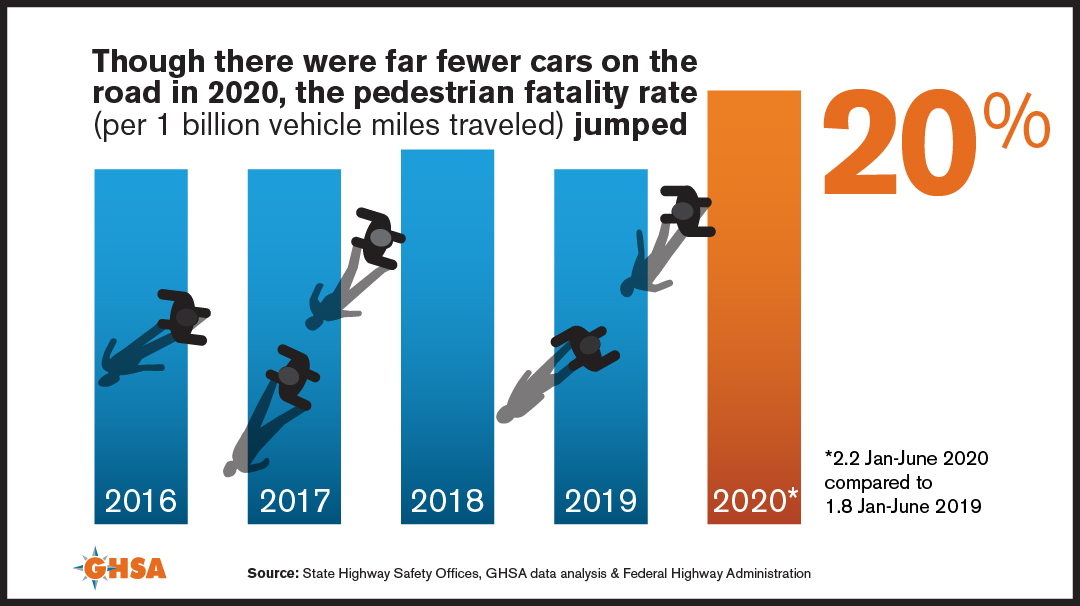 Though there were far fewer cars on the road in 2020, the pedestrian fatality rate (per 1 billion vehicle miles traveled) jumped

20%

2016

2017

2018

2019

2020*

*2.2 Jan-June 2020 compared to 1.8 Jan-June 2019

GHSA

Source: State Highway Safety Offices, GHSA data analysis & Federal Highway Administration